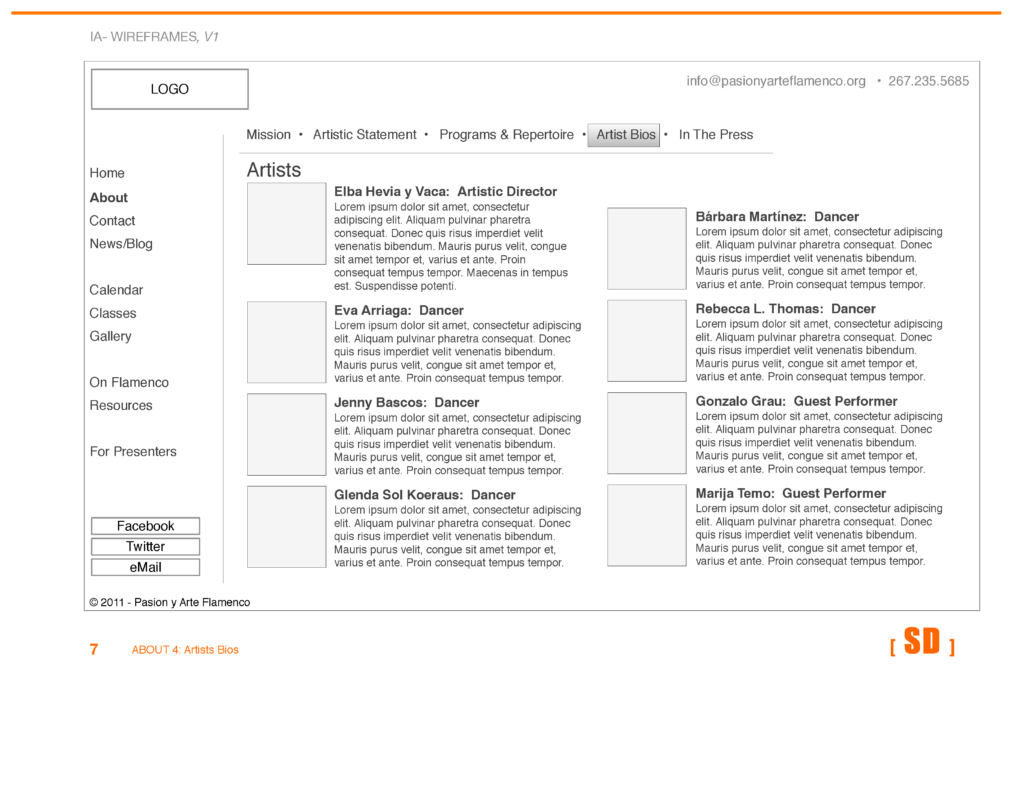 IA- WIREFRAMES, V1

LOGO

info@pasionyarteflamenco.org • 267.235.5685

Mission • Artistic Statement • Programs & Repertoire • Artist Bios • In The Press

Home
About
Contact
News/Blog

Calendar
Classes
Gallery

On Flamenco
Resources

For Presenters

Facebook
Twitter
eMail

Artists

Elba Hevia y Vaca: Artistic Director
Lorem ipsum dolor sit amet, consectetur adipiscing elit. Aliquam pulvinar pharetra consequat. Donec quis risus imperdiet velit venenatis bibendum. Mauris purus velit, congue sit amet tempor et, varius et ante. Proin consequat tempus tempor. Maecenas in tempus est. Suspendisse potenti.

Eva Arriaga: Dancer
Lorem ipsum dolor sit amet, consectetur adipiscing elit. Aliquam pulvinar pharetra consequat. Donec quis risus imperdiet velit venenatis bibendum. Mauris purus velit, congue sit amet tempor et, varius et ante. Proin consequat tempus tempor.

Jenny Bascos: Dancer
Lorem ipsum dolor sit amet, consectetur adipiscing elit. Aliquam pulvinar pharetra consequat. Donec quis risus imperdiet velit venenatis bibendum. Mauris purus velit, congue sit amet tempor et, varius et ante. Proin consequat tempus tempor.

Glenda Sol Koeraus: Dancer
Lorem ipsum dolor sit amet, consectetur adipiscing elit. Aliquam pulvinar pharetra consequat. Donec quis risus imperdiet velit venenatis bibendum. Mauris purus velit, congue sit amet tempor et, varius et ante. Proin consequat tempus tempor.

Bárbara Martínez: Dancer
Lorem ipsum dolor sit amet, consectetur adipiscing elit. Aliquam pulvinar pharetra consequat. Donec quis risus imperdiet velit venenatis bibendum. Mauris purus velit, congue sit amet tempor et, varius et ante. Proin consequat tempus tempor.

Rebecca L. Thomas: Dancer
Lorem ipsum dolor sit amet, consectetur adipiscing elit. Aliquam pulvinar pharetra consequat. Donec quis risus imperdiet velit venenatis bibendum. Mauris purus velit, congue sit amet tempor et, varius et ante. Proin consequat tempus tempor.

Gonzalo Grau: Guest Performer
Lorem ipsum dolor sit amet, consectetur adipiscing elit. Aliquam pulvinar pharetra consequat. Donec quis risus imperdiet velit venenatis bibendum. Mauris purus velit, congue sit amet tempor et, varius et ante. Proin consequat tempus tempor.

Marija Temo: Guest Performer
Lorem ipsum dolor sit amet, consectetur adipiscing elit. Aliquam pulvinar pharetra consequat. Donec quis risus imperdiet velit venenatis bibendum. Mauris purus velit, congue sit amet tempor et, varius et ante. Proin consequat tempus tempor.

© 2011 - Pasion y Arte Flamenco

7 ABOUT 4: Artists Bios

[ SD ]