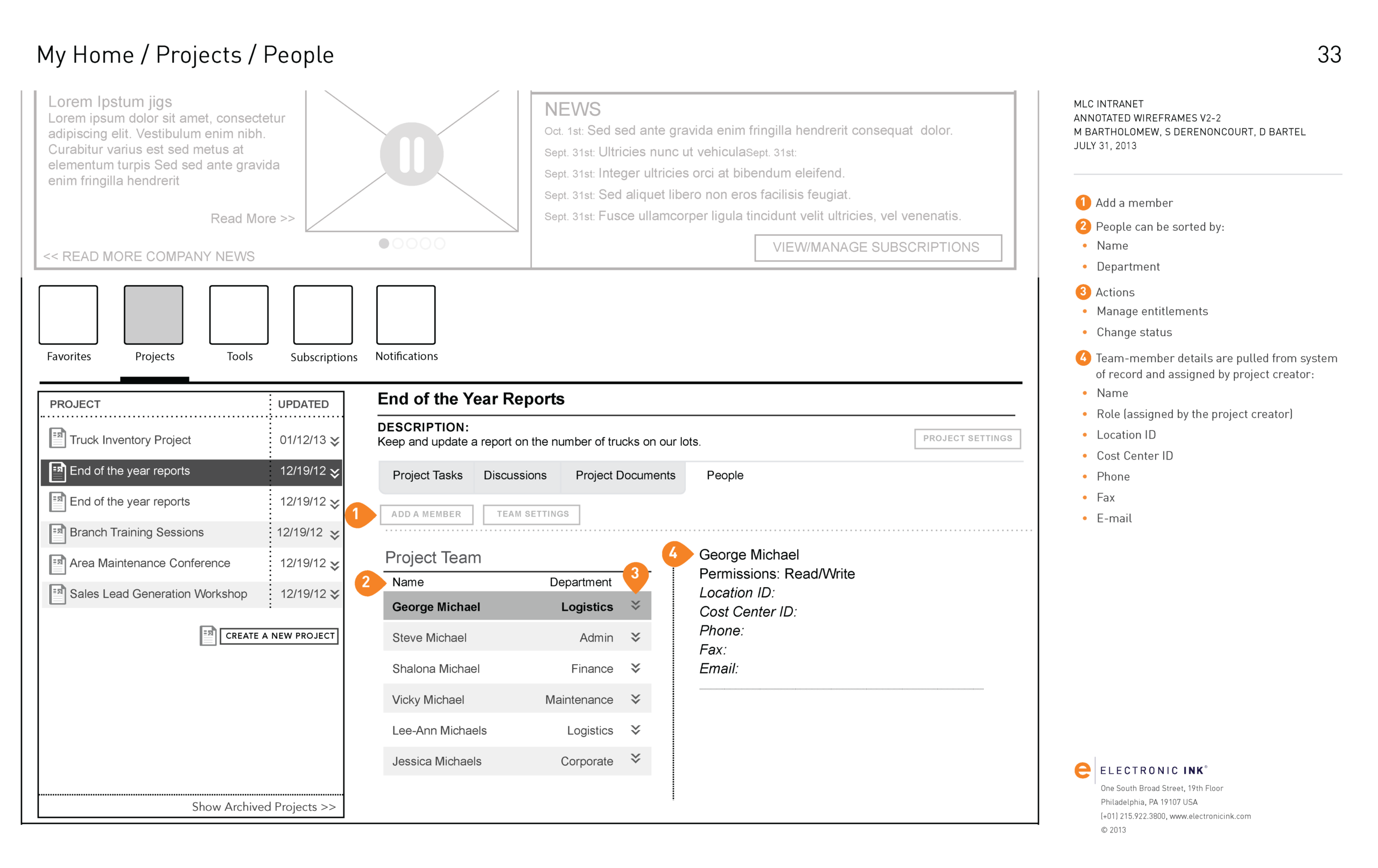 My Home / Projects / People

33

Lorem Ipstum jigs
Lorem ipsum dolor sit amet, consectetur adipiscing elit. Vestibulum enim nibh. Curabitur varius est sed metus at elementum turpis Sed sed ante gravida enim fringilla hendrerit

Read More >>

<< READ MORE COMPANY NEWS

NEWS
Oct. 1st: Sed sed ante gravida enim fringilla hendrerit consequat dolor.
Sept. 31st: Ultricies nunc ut vehiculaSept. 31st:
Sept. 31st: Integer ultricies orci at bibendum eleifend.
Sept. 31st: Sed aliquet libero non eros facilisis feugiat.
Sept. 31st: Fusce ullamcorper ligula tincidunt velit ultricies, vel venenatis.

VIEW/MANAGE SUBSCRIPTIONS

Favorites
Projects
Tools
Subscriptions
Notifications

| PROJECT | UPDATED |
|---|---|
| Truck Inventory Project | 01/12/13 |
| End of the year reports | 12/19/12 |
| End of the year reports | 12/19/12 |
| Branch Training Sessions | 12/19/12 |
| Area Maintenance Conference | 12/19/12 |
| Sales Lead Generation Workshop | 12/19/12 |

CREATE A NEW PROJECT

Show Archived Projects >>

End of the Year Reports

DESCRIPTION:
Keep and update a report on the number of trucks on our lots.

PROJECT SETTINGS

Project Tasks
Discussions
Project Documents
People

1 ADD A MEMBER
TEAM SETTINGS

Project Team

2 3

| Name | Department |
|---|---|
| George Michael | Logistics |
| Steve Michael | Admin |
| Shalona Michael | Finance |
| Vicky Michael | Maintenance |
| Lee-Ann Michaels | Logistics |
| Jessica Michaels | Corporate |

4 George Michael
Permissions: Read/Write
Location ID:
Cost Center ID:
Phone:
Fax:
Email:

MLC INTRANET
ANNOTATED WIREFRAMES V2-2
M BARTHOLOMEW, S DERENONCOURT, D BARTEL
JULY 31, 2013

1 Add a member
2 People can be sorted by:
• Name
• Department
3 Actions
• Manage entitlements
• Change status
4 Team-member details are pulled from system of record and assigned by project creator:
• Name
• Role (assigned by the project creator)
• Location ID
• Cost Center ID
• Phone
• Fax
• E-mail

ELECTRONIC INK®
One South Broad Street, 19th Floor
Philadelphia, PA 19107 USA
(+01) 215.922.3800, www.electronicink.com
© 2013