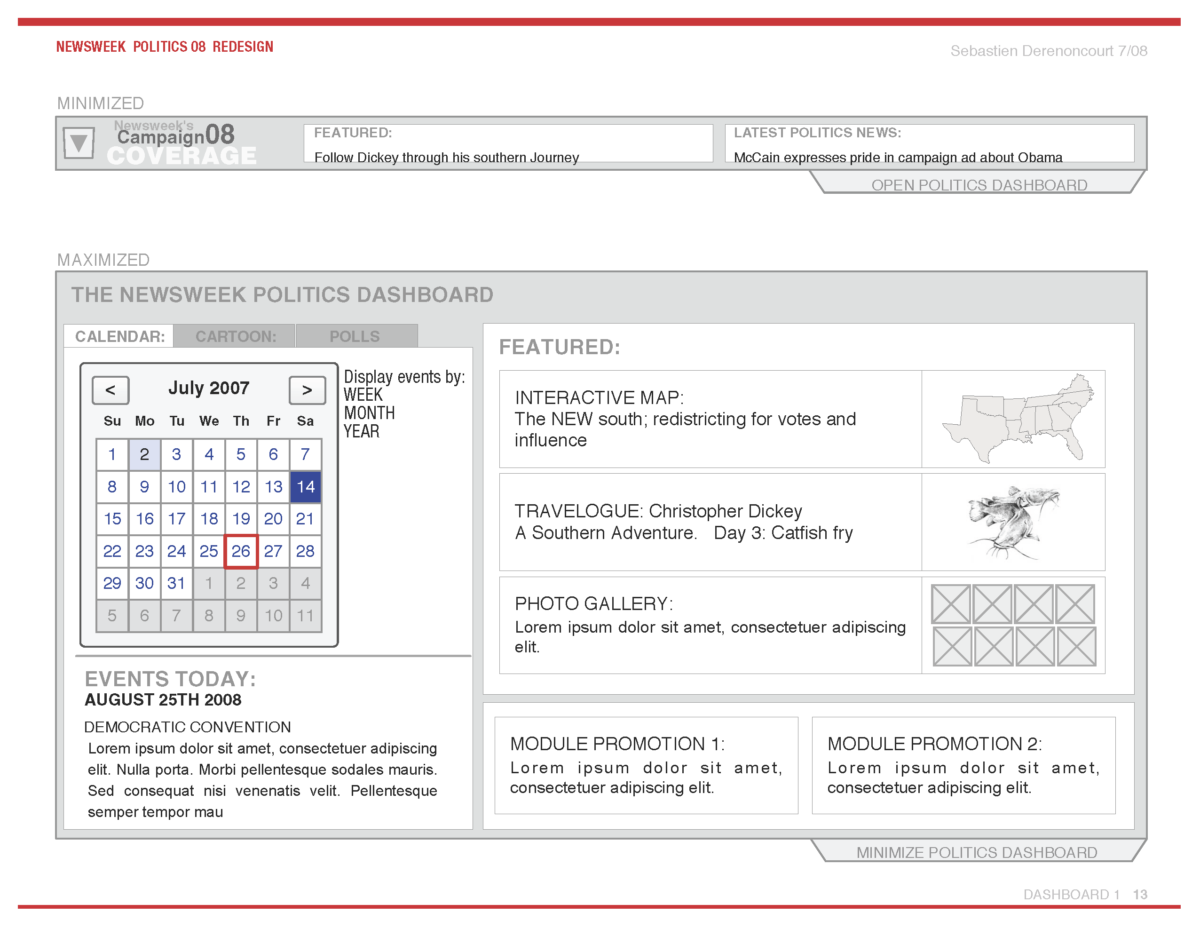 NEWSWEEK POLITICS 08 REDESIGN

Sebastien Derenoncourt 7/08

MINIMIZED

Newsweek's Campaign08 COVERAGE

FEATURED:
Follow Dickey through his southern Journey

LATEST POLITICS NEWS:
McCain expresses pride in campaign ad about Obama

OPEN POLITICS DASHBOARD

MAXIMIZED

THE NEWSWEEK POLITICS DASHBOARD

CALENDAR: CARTOON: POLLS

< July 2007 >

| Su | Mo | Tu | We | Th | Fr | Sa |
|---|---|---|---|---|---|---|
| 1 | 2 | 3 | 4 | 5 | 6 | 7 |
| 8 | 9 | 10 | 11 | 12 | 13 | 14 |
| 15 | 16 | 17 | 18 | 19 | 20 | 21 |
| 22 | 23 | 24 | 25 | 26 | 27 | 28 |
| 29 | 30 | 31 | 1 | 2 | 3 | 4 |
| 5 | 6 | 7 | 8 | 9 | 10 | 11 |

Display events by:
WEEK
MONTH
YEAR

EVENTS TODAY:
AUGUST 25TH 2008

DEMOCRATIC CONVENTION
Lorem ipsum dolor sit amet, consectetuer adipiscing elit. Nulla porta. Morbi pellentesque sodales mauris. Sed consequat nisi venenatis velit. Pellentesque semper tempor mau

FEATURED:

INTERACTIVE MAP:
The NEW south; redistricting for votes and influence

TRAVELOGUE: Christopher Dickey
A Southern Adventure. Day 3: Catfish fry

PHOTO GALLERY:
Lorem ipsum dolor sit amet, consectetuer adipiscing elit.

MODULE PROMOTION 1:
Lorem ipsum dolor sit amet, consectetuer adipiscing elit.

MODULE PROMOTION 2:
Lorem ipsum dolor sit amet, consectetuer adipiscing elit.

MINIMIZE POLITICS DASHBOARD

DASHBOARD 1 13